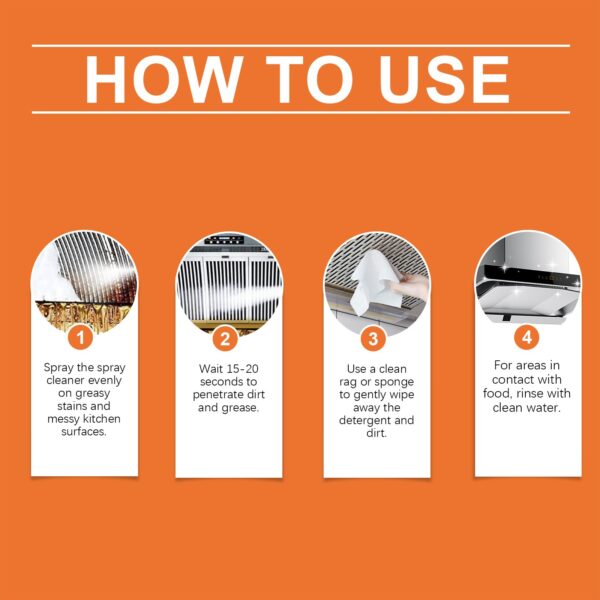 HOW TO USE

1

Spray the spray cleaner evenly on greasy stains and messy kitchen surfaces.

2

Wait 15-20 seconds to penetrate dirt and grease.

3

Use a clean rag or sponge to gently wipe away the detergent and dirt.

4

For areas in contact with food, rinse with clean water.