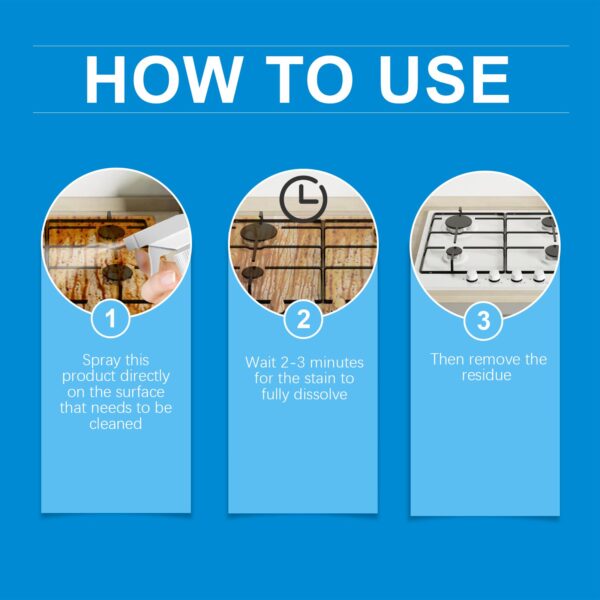 HOW TO USE

1

Spray this product directly on the surface that needs to be cleaned

2

Wait 2-3 minutes for the stain to fully dissolve

3

Then remove the residue